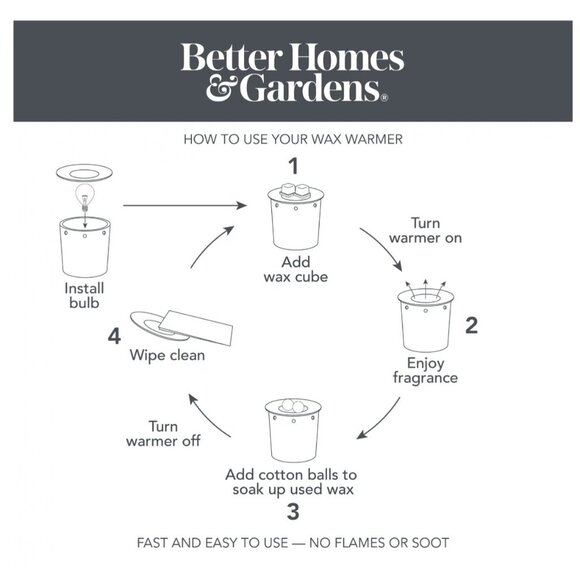 Better Homes
& Gardens®

HOW TO USE YOUR WAX WARMER

Install bulb

1

Add wax cube

Turn warmer on

2

Enjoy fragrance

Add cotton balls to soak up used wax

3

Turn warmer off

4

Wipe clean

FAST AND EASY TO USE — NO FLAMES OR SOOT